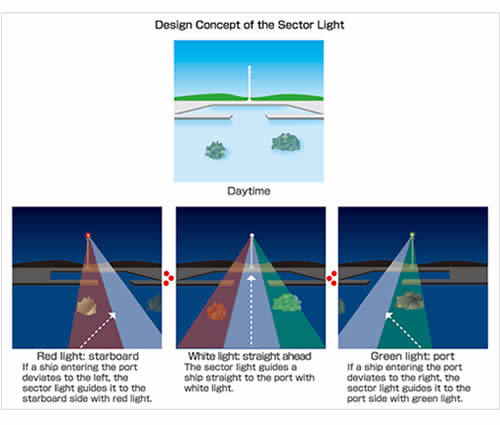 Design Concept of the Sector Light

Daytime

Red light: starboard
If a ship entering the port deviates to the left, the sector light guides it to the starboard side with red light.

White light: straight ahead
The sector light guides a ship straight to the port with white light.

Green light: port
If a ship entering the port deviates to the right, the sector light guides it to the port side with green light.